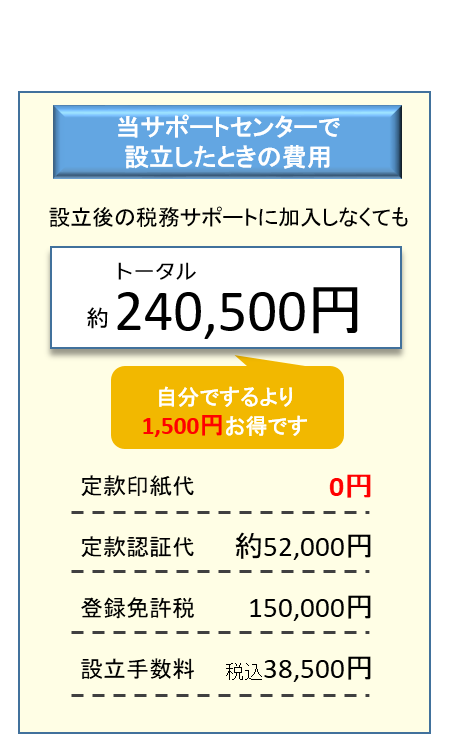 当サポートセンターで
設立したときの費用

設立後の税務サポートに加入しなくても

トータル
約 240,500円

自分でするより
1,500円お得です

定款印紙代 0円

定款認証代 約52,000円

登録免許税 150,000円

設立手数料 税込38,500円